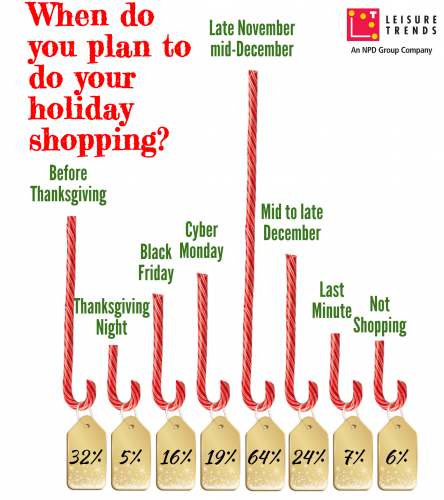 When do you plan to do your holiday shopping?

LEISURE TRENDS
An NPD Group Company

Before Thanksgiving

Thanksgiving Night

Black Friday

Cyber Monday

Late November mid-December

Mid to late December

Last Minute

Not Shopping

32%

5%

16%

19%

64%

24%

7%

6%